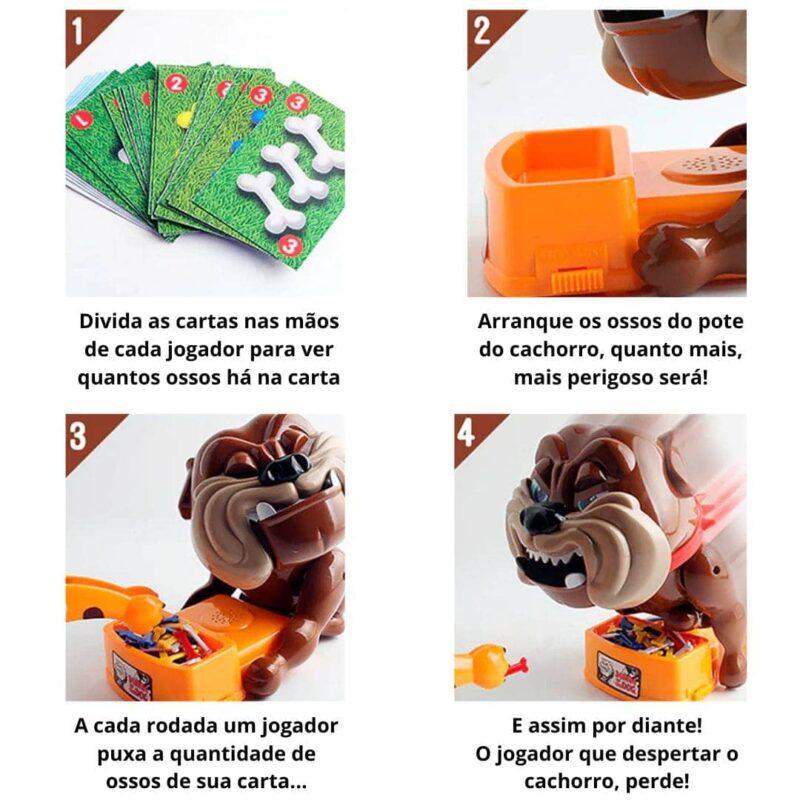 1

Divida as cartas nas mãos de cada jogador para ver quantos ossos há na carta

2

Arranque os ossos do pote do cachorro, quanto mais, mais perigoso será!

3

A cada rodada um jogador puxa a quantidade de ossos de sua carta...

4

E assim por diante! O jogador que despertar o cachorro, perde!